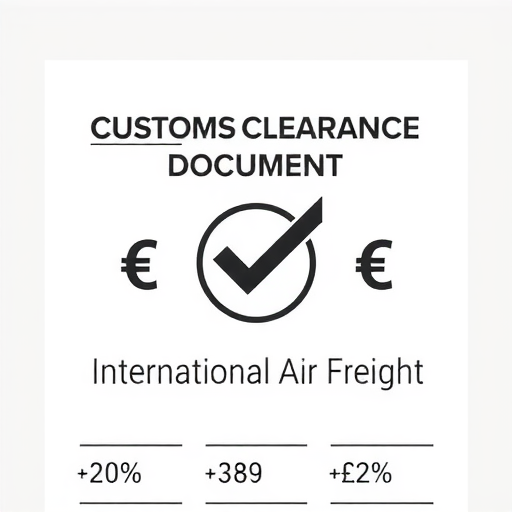 CUSTOMS CLEARANCE
DOCUMENT

€ €

International Air Freight

+20%

+389

+£2%